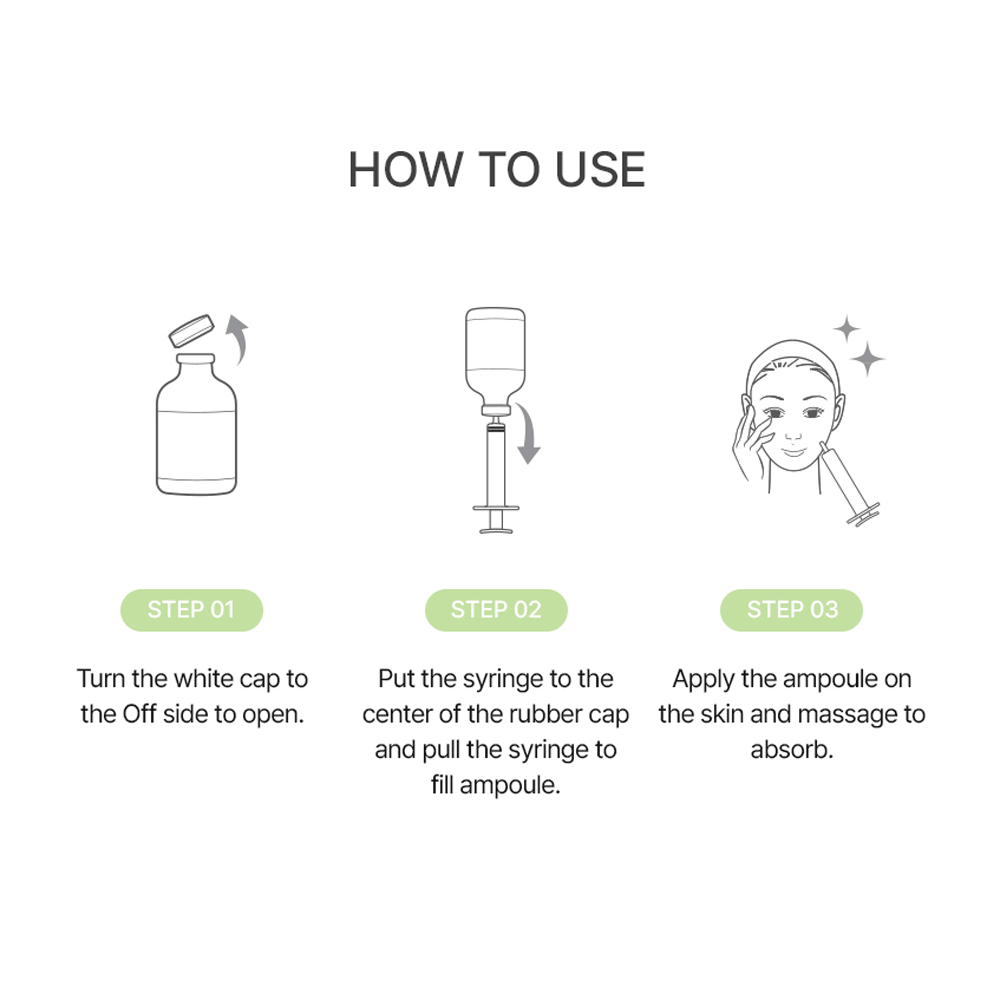 HOW TO USE

STEP 01

Turn the white cap to the Off side to open.

STEP 02

Put the syringe to the center of the rubber cap and pull the syringe to fill ampoule.

STEP 03

Apply the ampoule on the skin and massage to absorb.