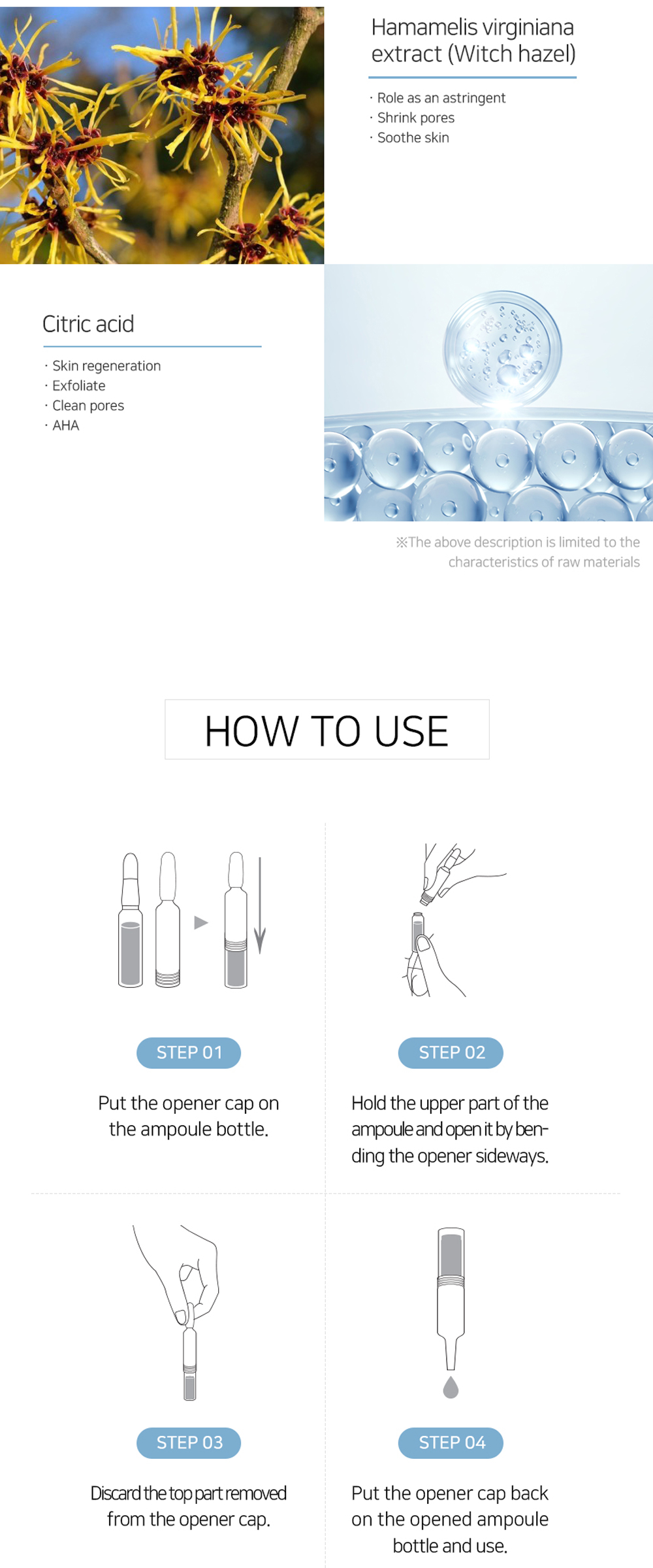 Hamamelis virginiana extract (Witch hazel)

· Role as an astringent
· Shrink pores
· Soothe skin

Citric acid

· Skin regeneration
· Exfoliate
· Clean pores
· AHA

※The above description is limited to the characteristics of raw materials

HOW TO USE

STEP 01

Put the opener cap on the ampoule bottle.

STEP 02

Hold the upper part of the ampoule and open it by bending the opener sideways.

STEP 03

Discard the top part removed from the opener cap.

STEP 04

Put the opener cap back on the opened ampoule bottle and use.