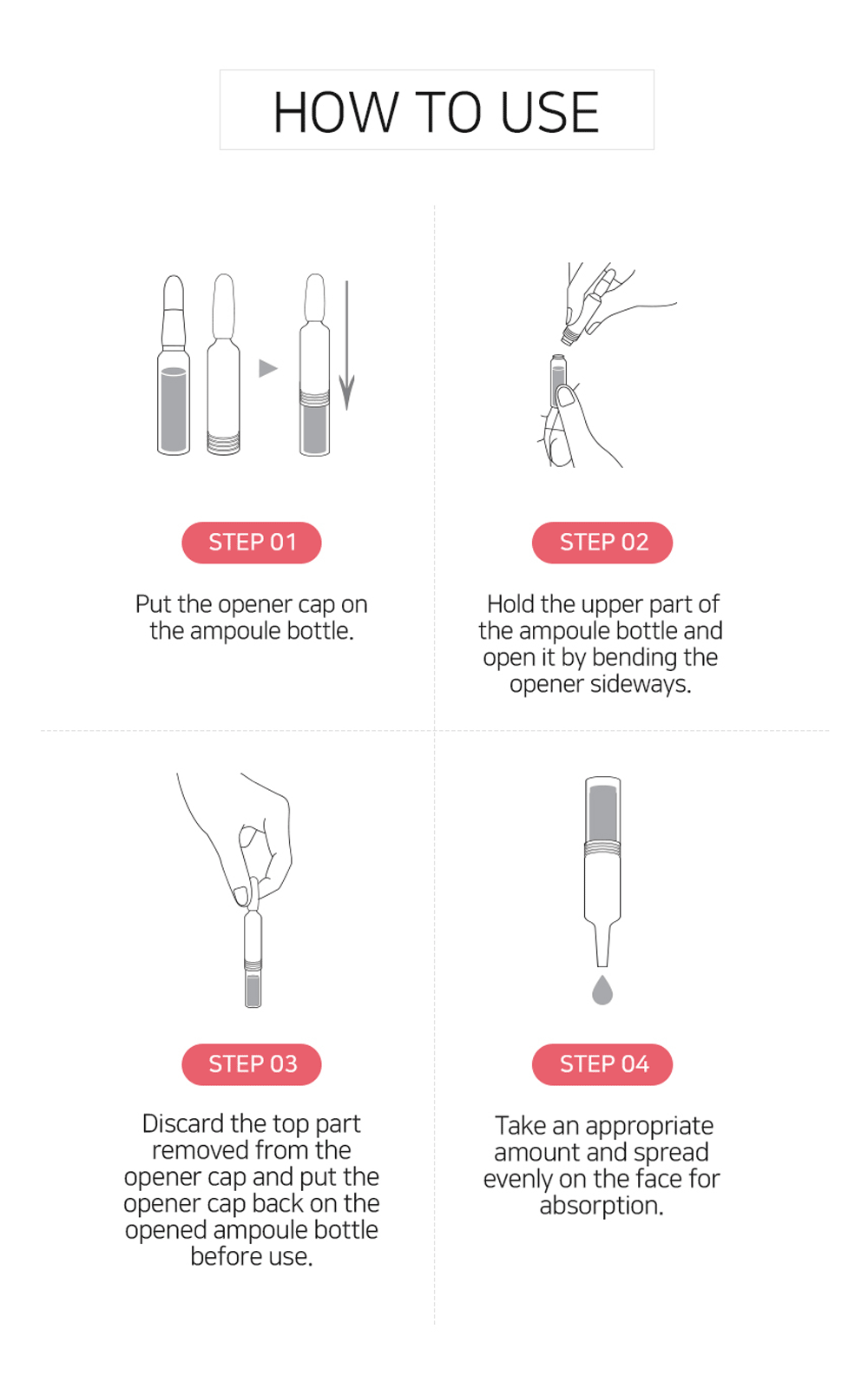 HOW TO USE

STEP 01

Put the opener cap on the ampoule bottle.

STEP 02

Hold the upper part of the ampoule bottle and open it by bending the opener sideways.

STEP 03

Discard the top part removed from the opener cap and put the opener cap back on the opened ampoule bottle before use.

STEP 04

Take an appropriate amount and spread evenly on the face for absorption.