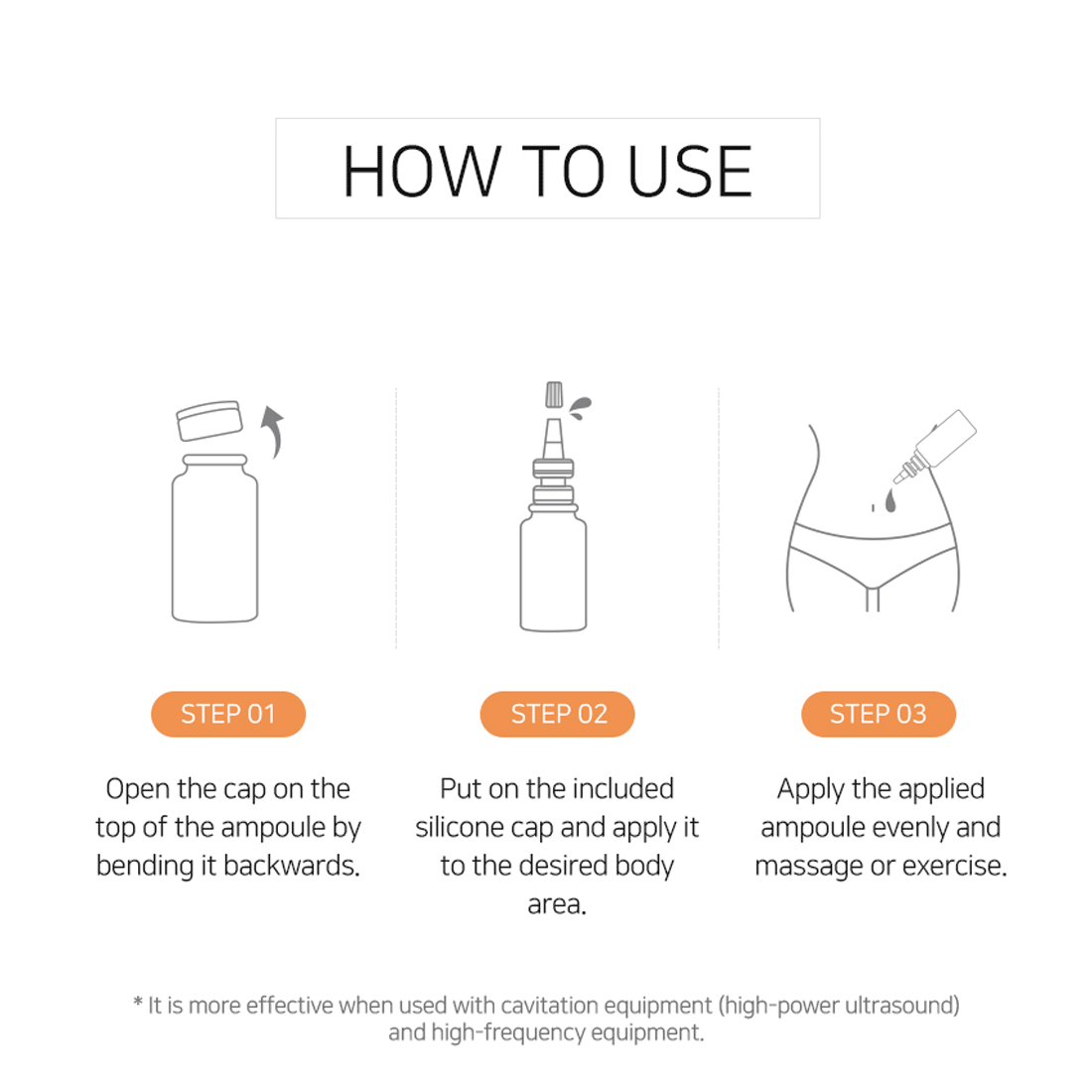 HOW TO USE

STEP 01

Open the cap on the top of the ampoule by bending it backwards.

STEP 02

Put on the included silicone cap and apply it to the desired body area.

STEP 03

Apply the applied ampoule evenly and massage or exercise.

* It is more effective when used with cavitation equipment (high-power ultrasound) and high-frequency equipment.