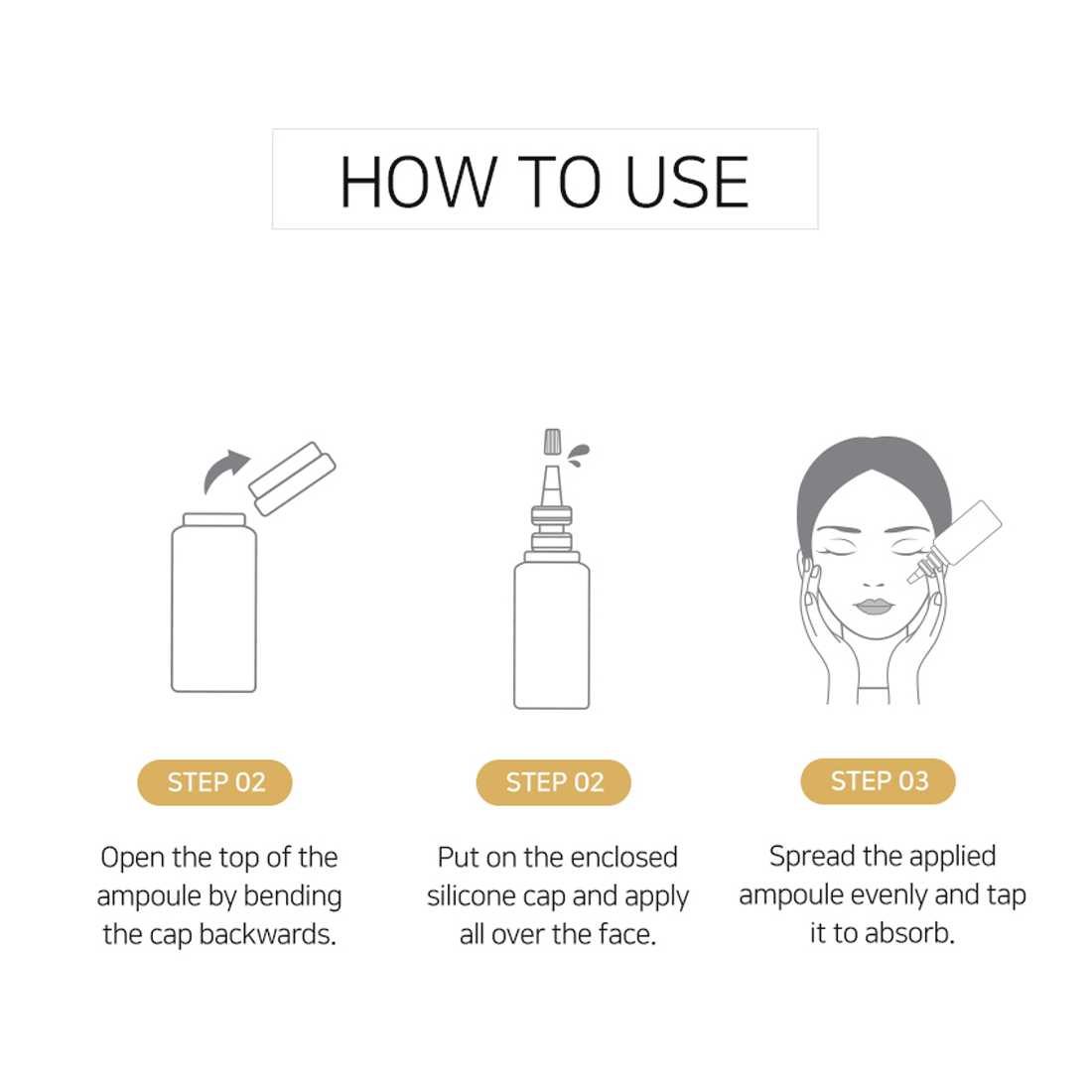 HOW TO USE

STEP 02

Open the top of the ampoule by bending the cap backwards.

STEP 02

Put on the enclosed silicone cap and apply all over the face.

STEP 03

Spread the applied ampoule evenly and tap it to absorb.