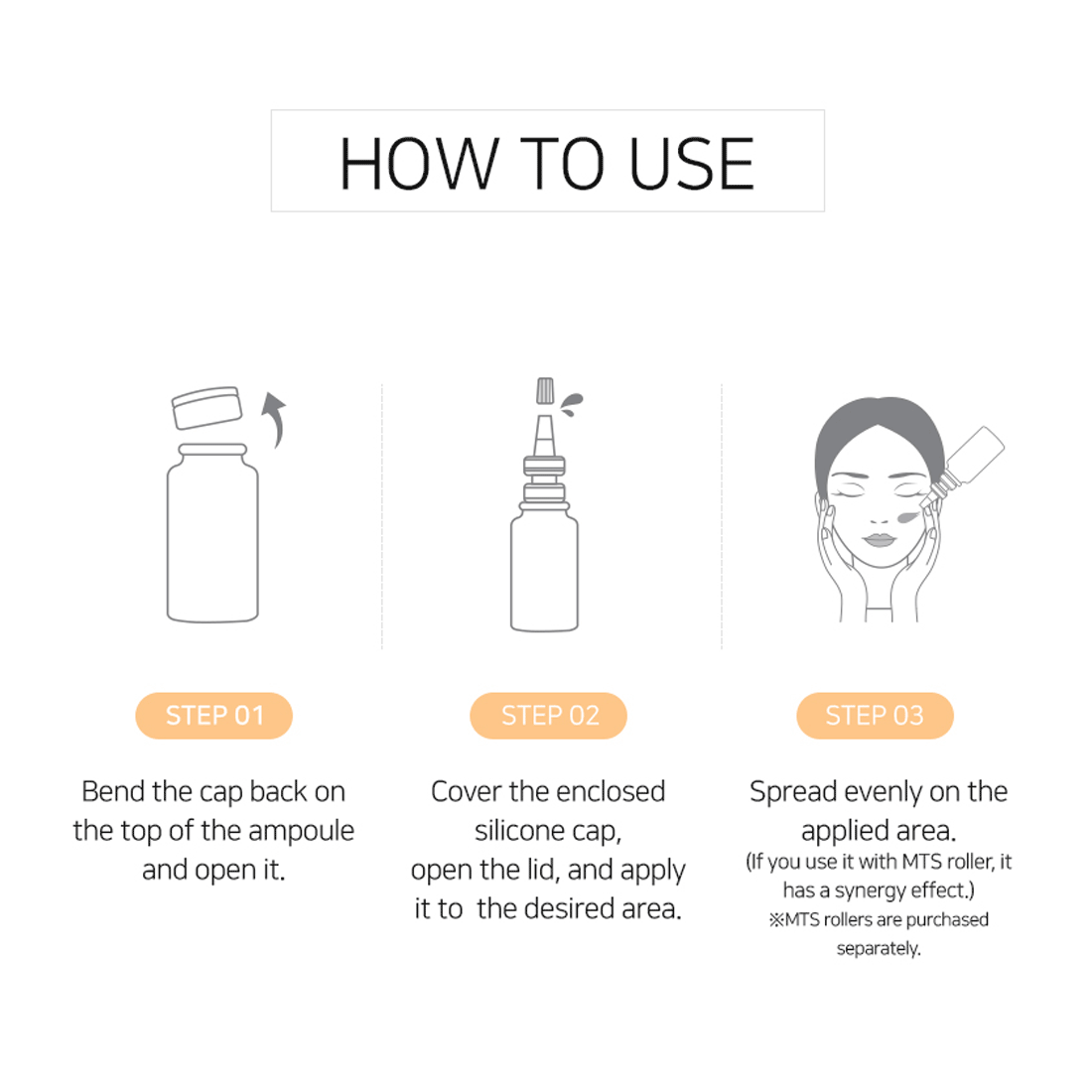 HOW TO USE

STEP 01

Bend the cap back on the top of the ampoule and open it.

STEP 02

Cover the enclosed silicone cap, open the lid, and apply it to the desired area.

STEP 03

Spread evenly on the applied area.
(If you use it with MTS roller, it has a synergy effect.)
※MTS rollers are purchased separately.