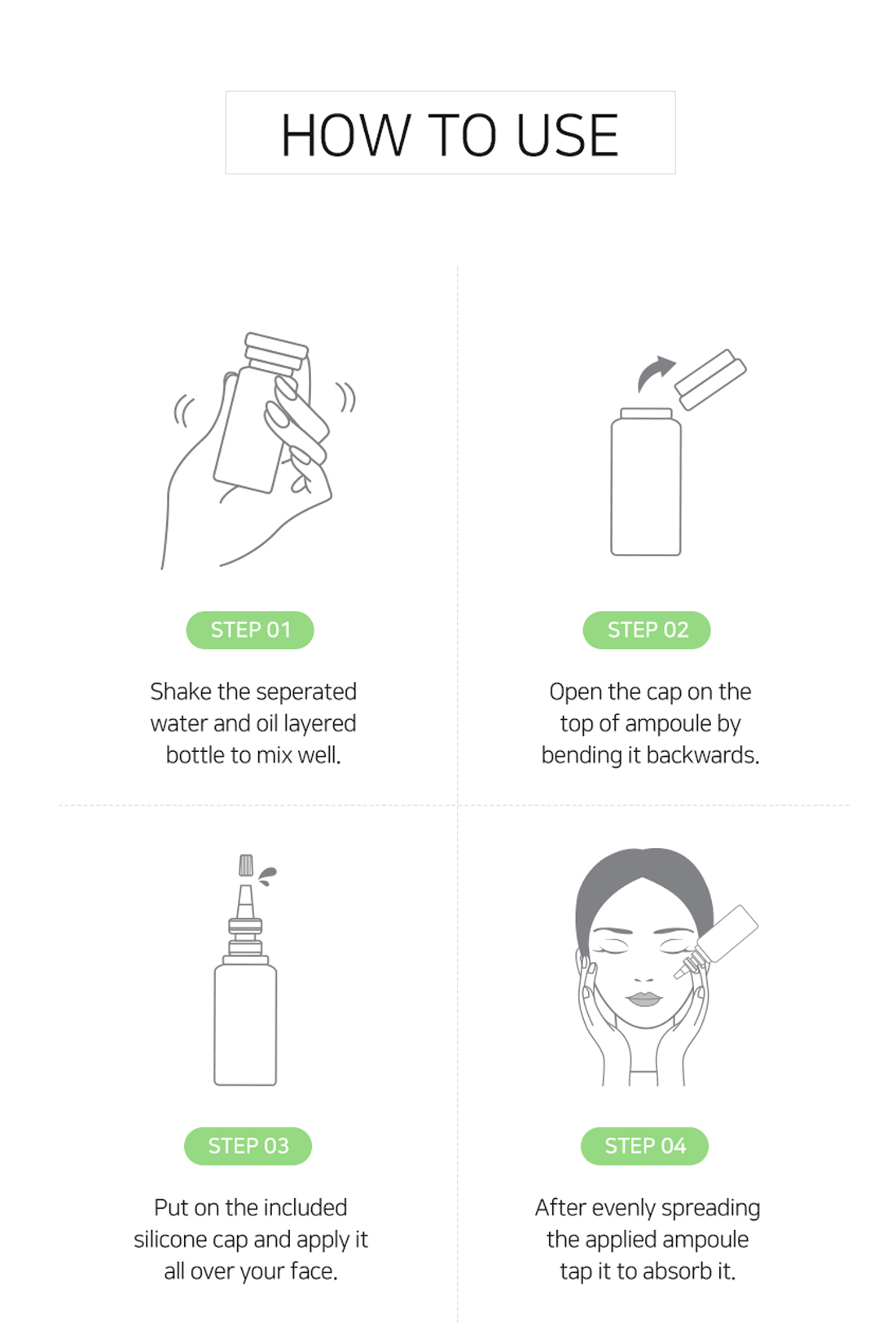 HOW TO USE

STEP 01

Shake the seperated water and oil layered bottle to mix well.

STEP 02

Open the cap on the top of ampoule by bending it backwards.

STEP 03

Put on the included silicone cap and apply it all over your face.

STEP 04

After evenly spreading the applied ampoule tap it to absorb it.