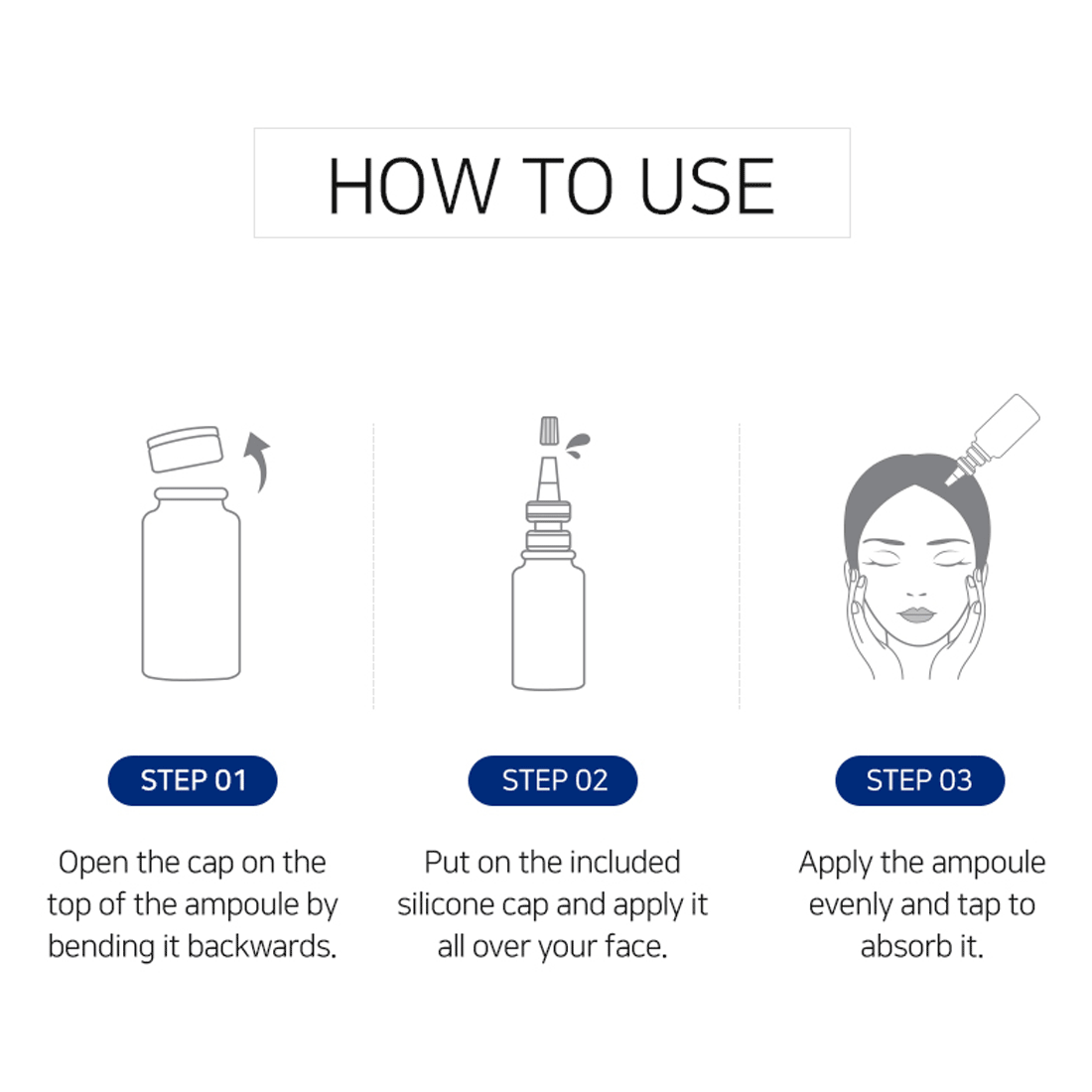 HOW TO USE

STEP 01

Open the cap on the top of the ampoule by bending it backwards.

STEP 02

Put on the included silicone cap and apply it all over your face.

STEP 03

Apply the ampoule evenly and tap to absorb it.