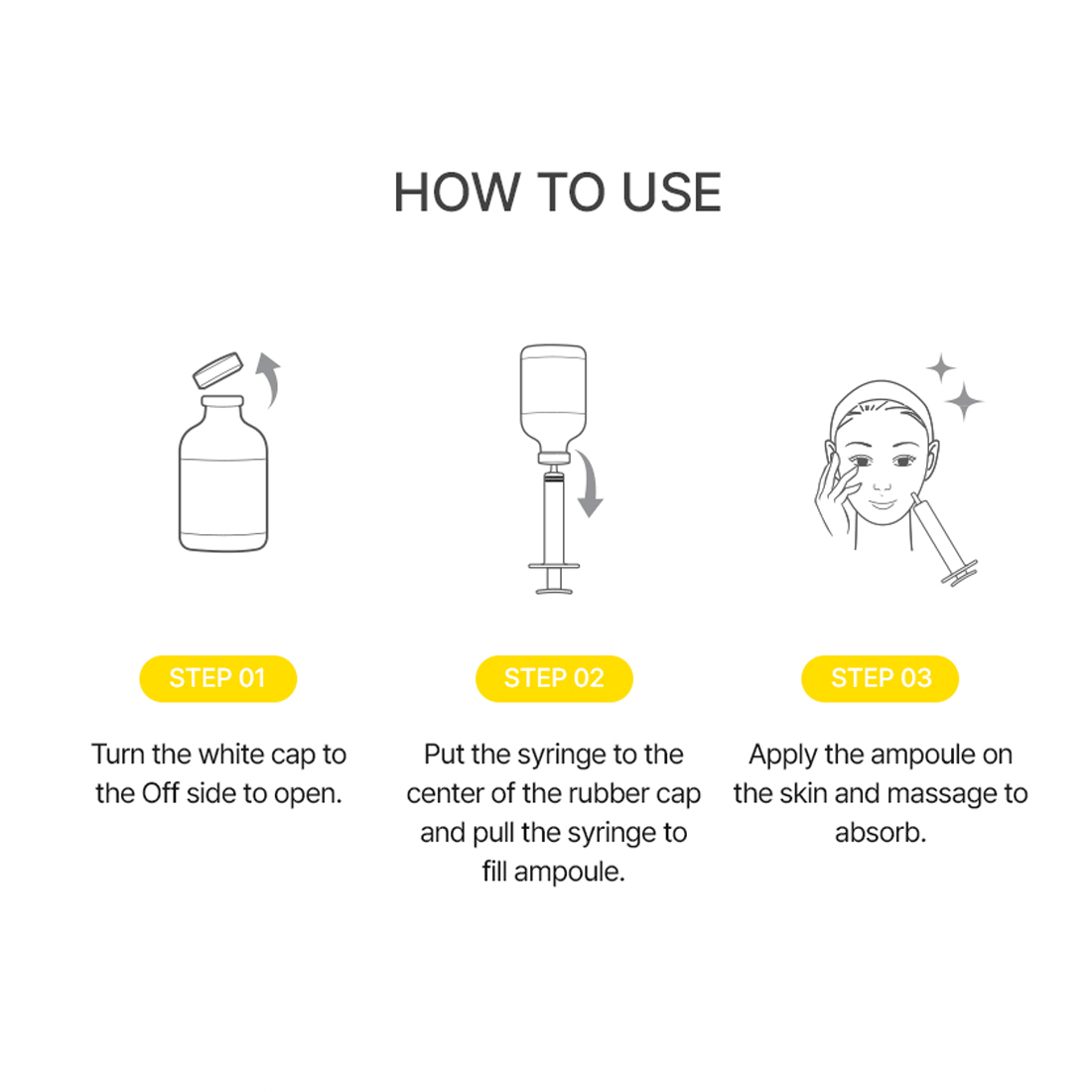 HOW TO USE

STEP 01

Turn the white cap to the Off side to open.

STEP 02

Put the syringe to the center of the rubber cap and pull the syringe to fill ampoule.

STEP 03

Apply the ampoule on the skin and massage to absorb.