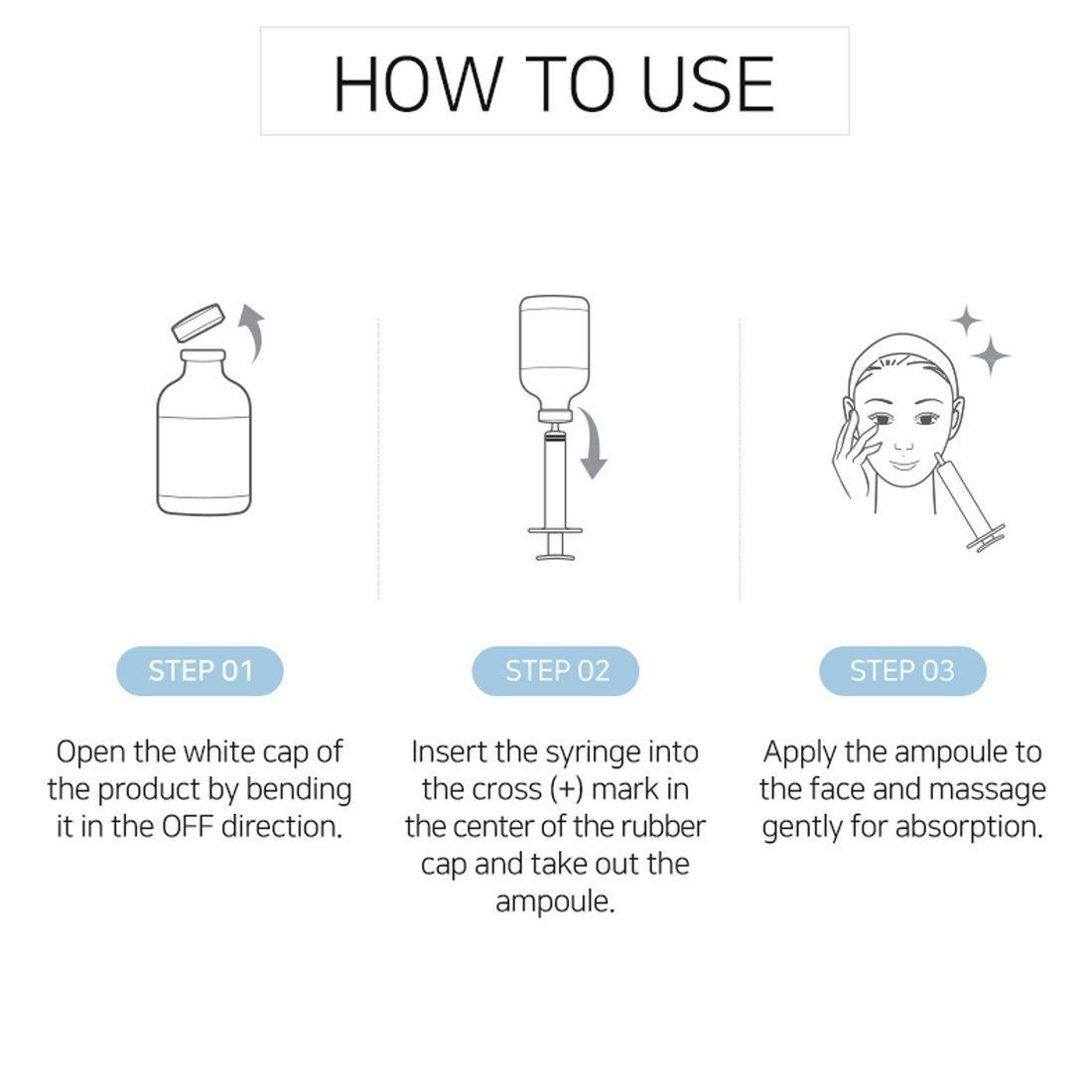 HOW TO USE

STEP 01

Open the white cap of the product by bending it in the OFF direction.

STEP 02

Insert the syringe into the cross (+) mark in the center of the rubber cap and take out the ampoule.

STEP 03

Apply the ampoule to the face and massage gently for absorption.