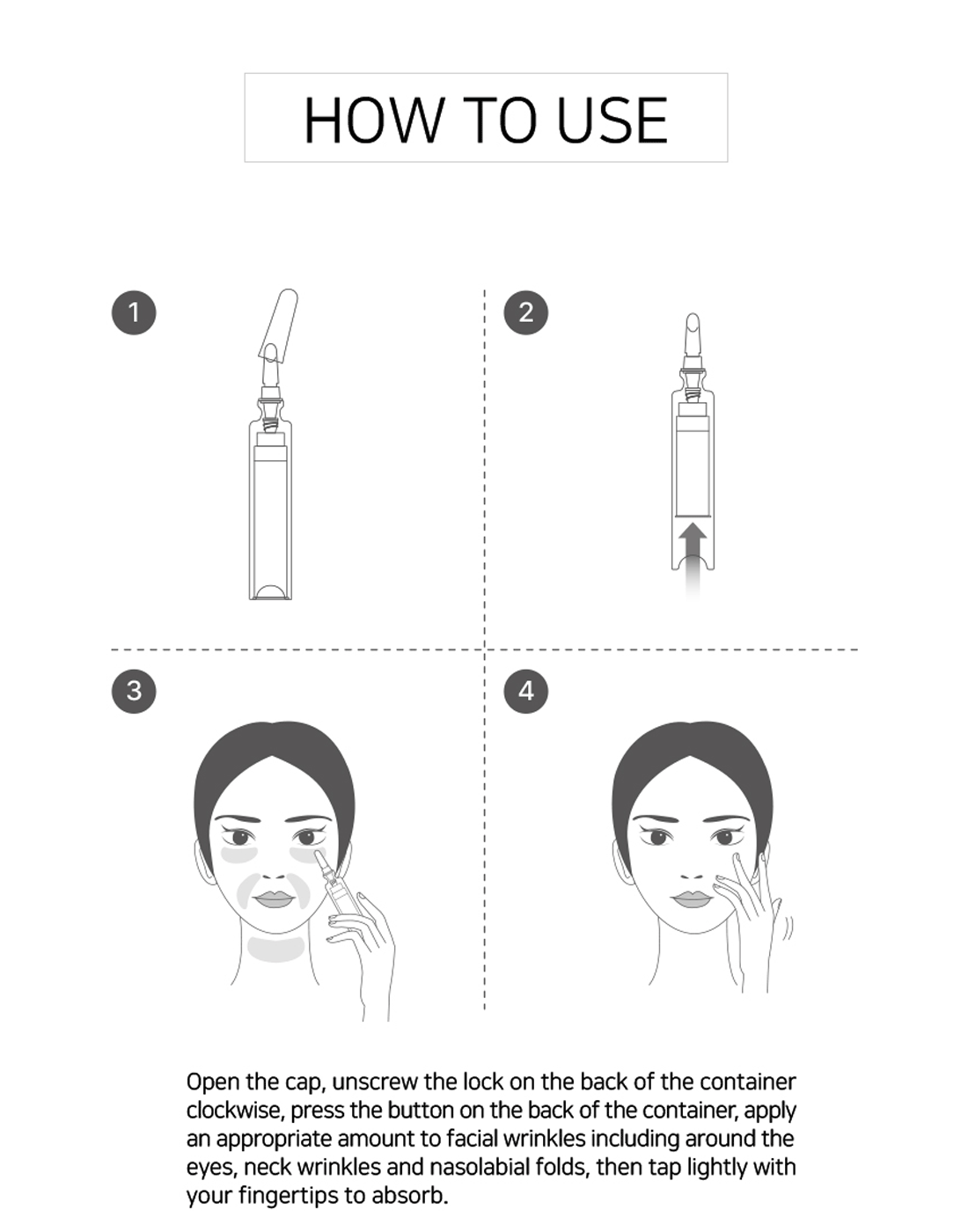 HOW TO USE

1

2

3

4

Open the cap, unscrew the lock on the back of the container clockwise, press the button on the back of the container, apply an appropriate amount to facial wrinkles including around the eyes, neck wrinkles and nasolabial folds, then tap lightly with your fingertips to absorb.