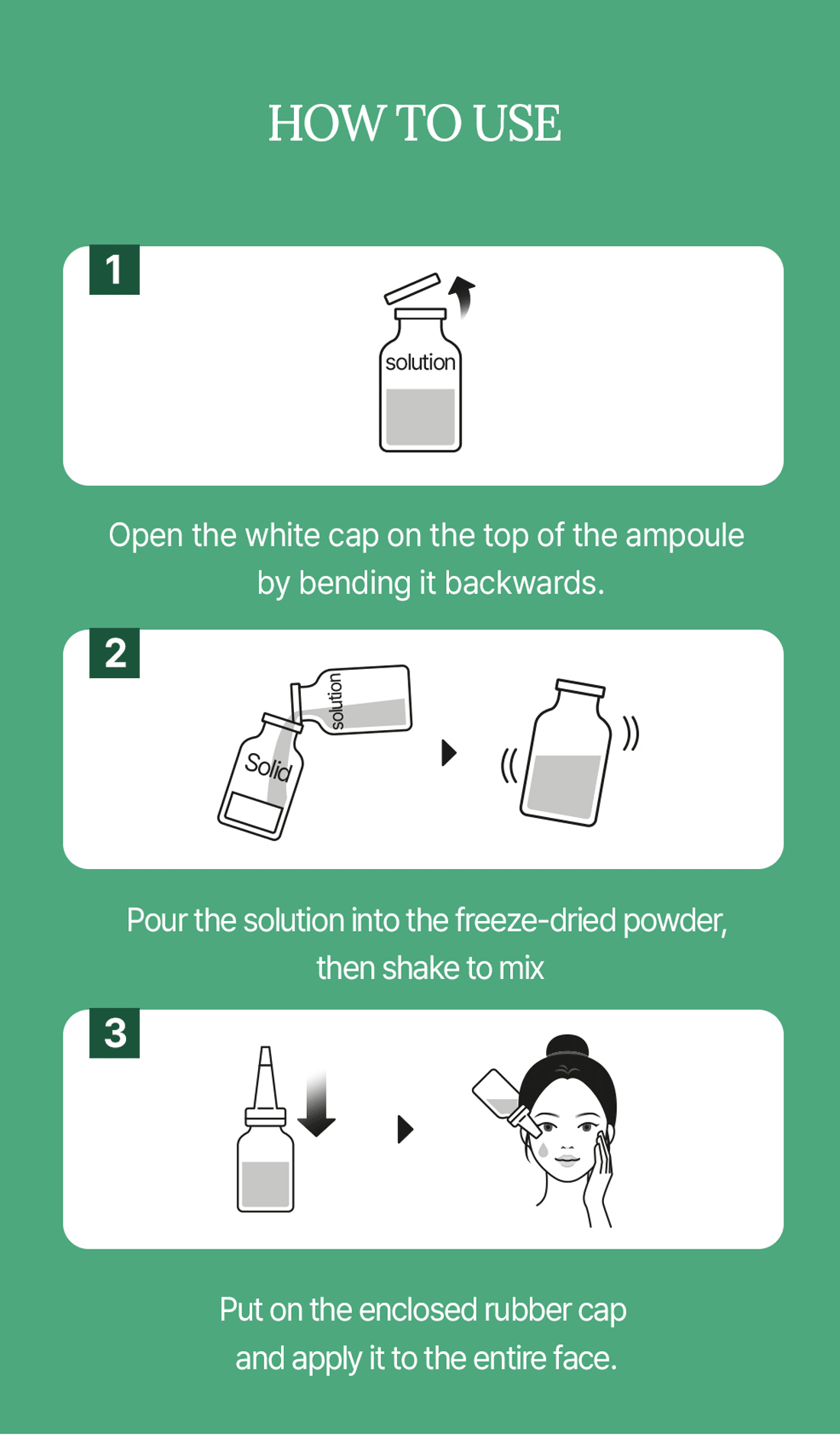 HOW TO USE

1

solution

Open the white cap on the top of the ampoule by bending it backwards.

2

solution

Solid

Pour the solution into the freeze-dried powder, then shake to mix

3

Put on the enclosed rubber cap and apply it to the entire face.