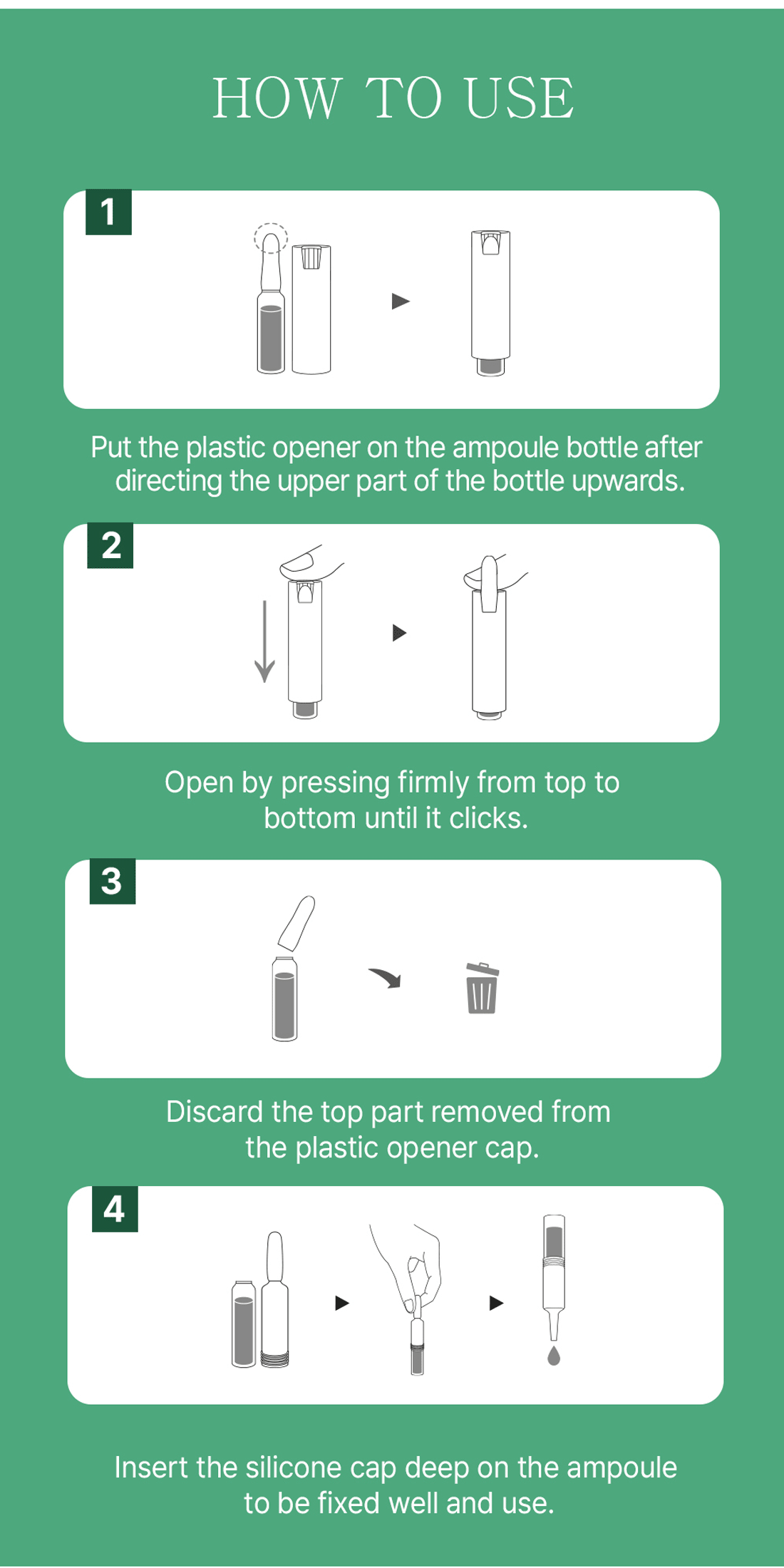 HOW TO USE

1

Put the plastic opener on the ampoule bottle after directing the upper part of the bottle upwards.

2

Open by pressing firmly from top to bottom until it clicks.

3

Discard the top part removed from the plastic opener cap.

4

Insert the silicone cap deep on the ampoule to be fixed well and use.