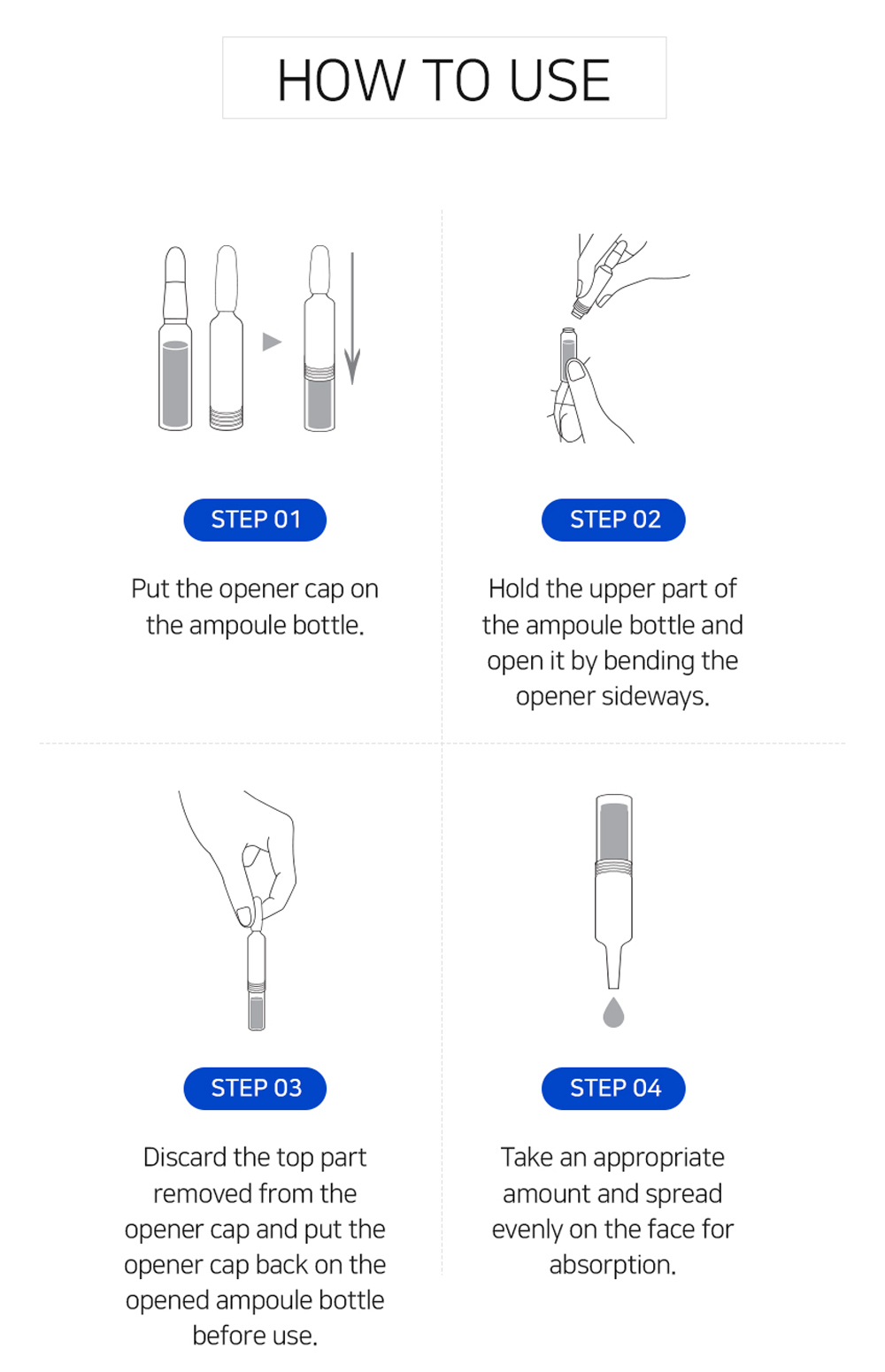 HOW TO USE

STEP 01

Put the opener cap on the ampoule bottle.

STEP 02

Hold the upper part of the ampoule bottle and open it by bending the opener sideways.

STEP 03

Discard the top part removed from the opener cap and put the opener cap back on the opened ampoule bottle before use.

STEP 04

Take an appropriate amount and spread evenly on the face for absorption.