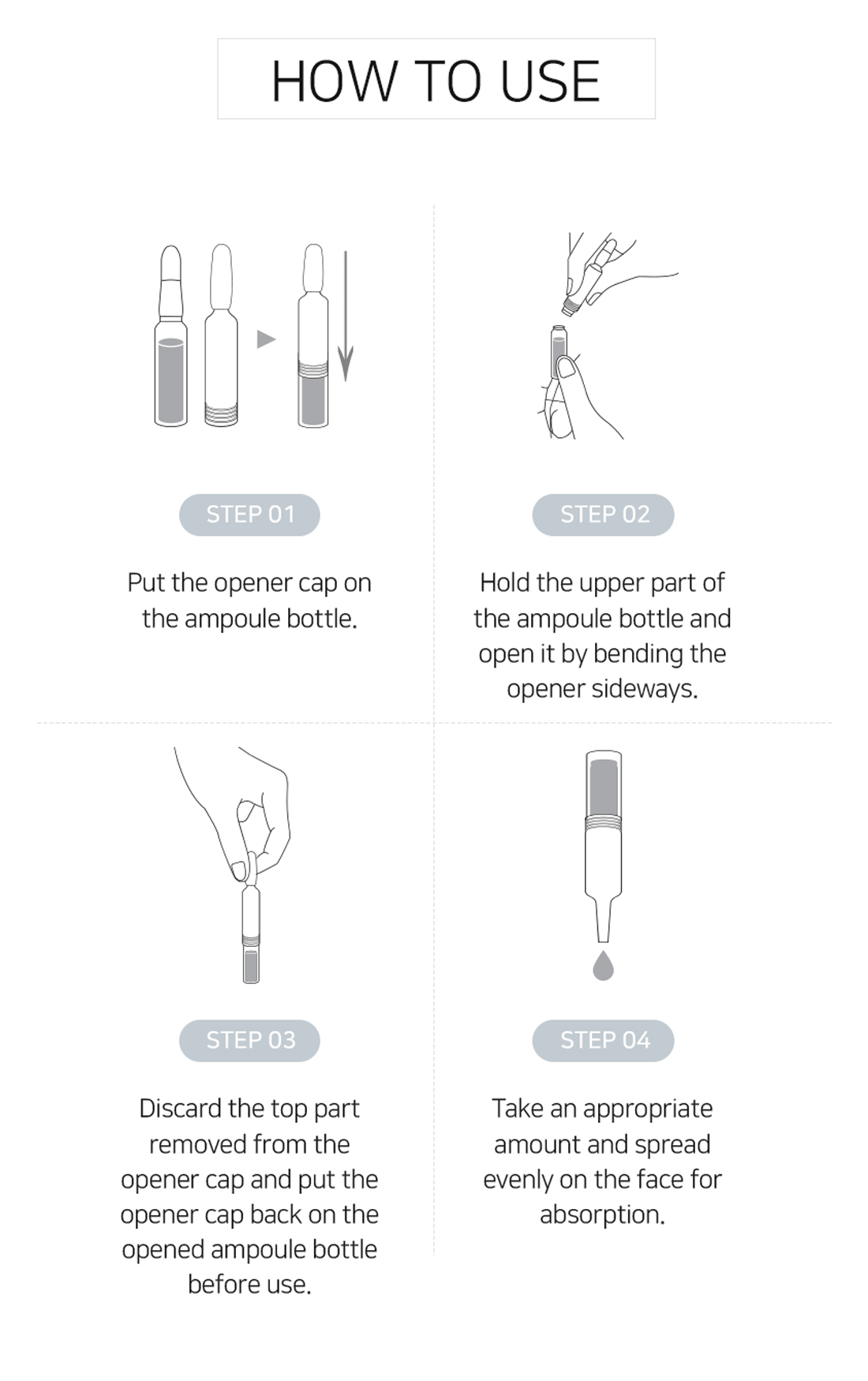 HOW TO USE

STEP 01

Put the opener cap on the ampoule bottle.

STEP 02

Hold the upper part of the ampoule bottle and open it by bending the opener sideways.

STEP 03

Discard the top part removed from the opener cap and put the opener cap back on the opened ampoule bottle before use.

STEP 04

Take an appropriate amount and spread evenly on the face for absorption.