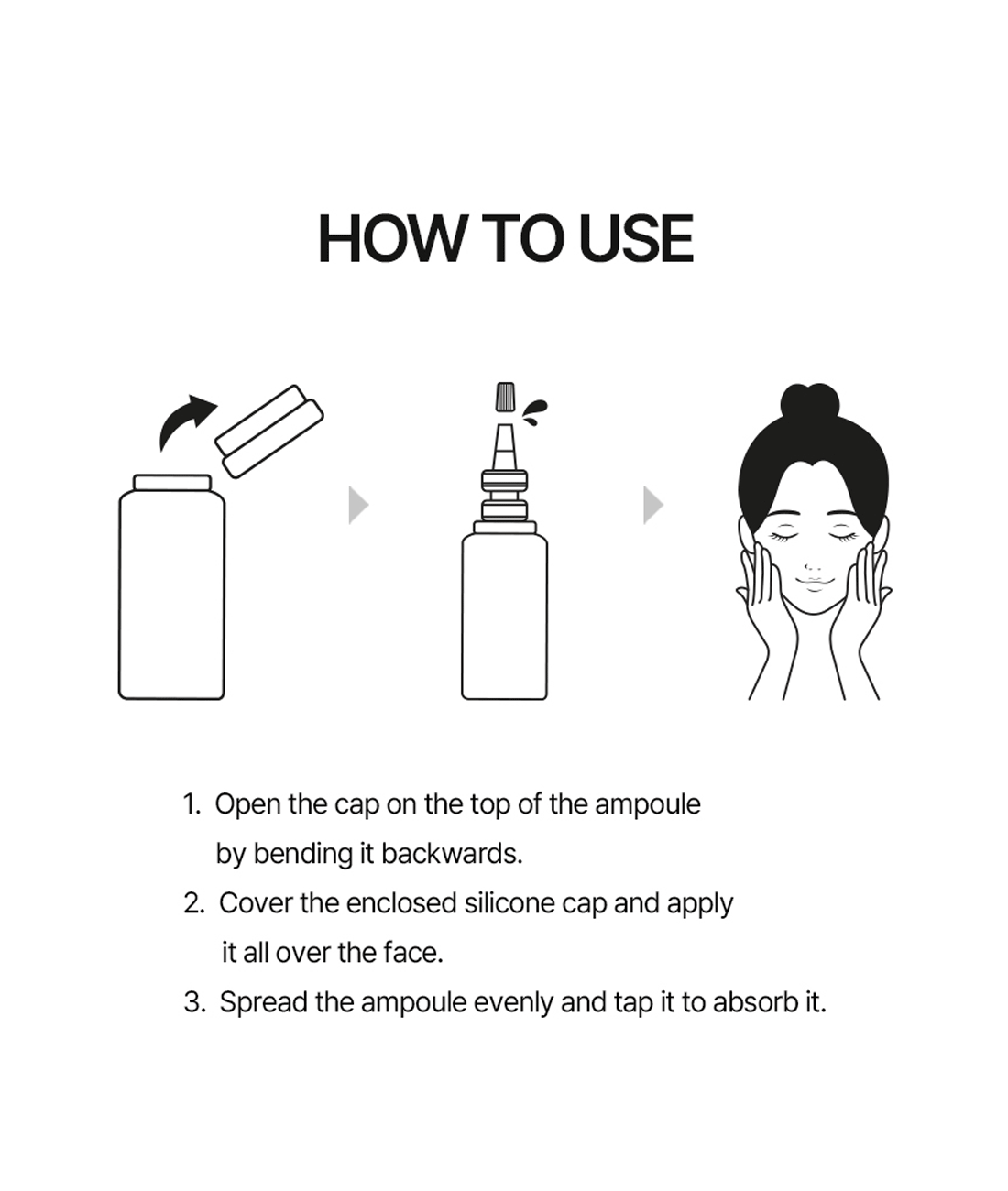 HOW TO USE

1. Open the cap on the top of the ampoule by bending it backwards.
2. Cover the enclosed silicone cap and apply it all over the face.
3. Spread the ampoule evenly and tap it to absorb it.