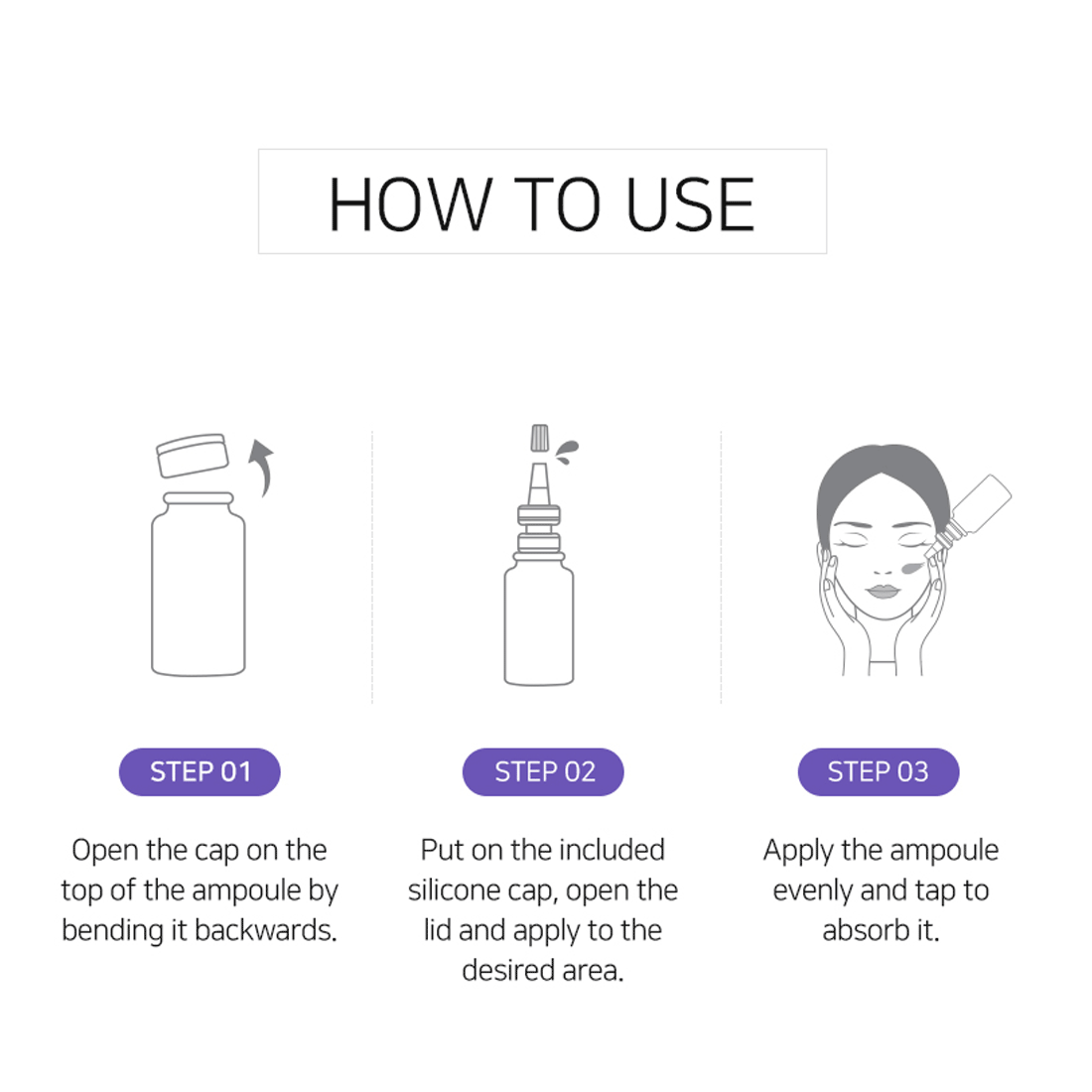 HOW TO USE

STEP 01

Open the cap on the top of the ampoule by bending it backwards.

STEP 02

Put on the included silicone cap, open the lid and apply to the desired area.

STEP 03

Apply the ampoule evenly and tap to absorb it.