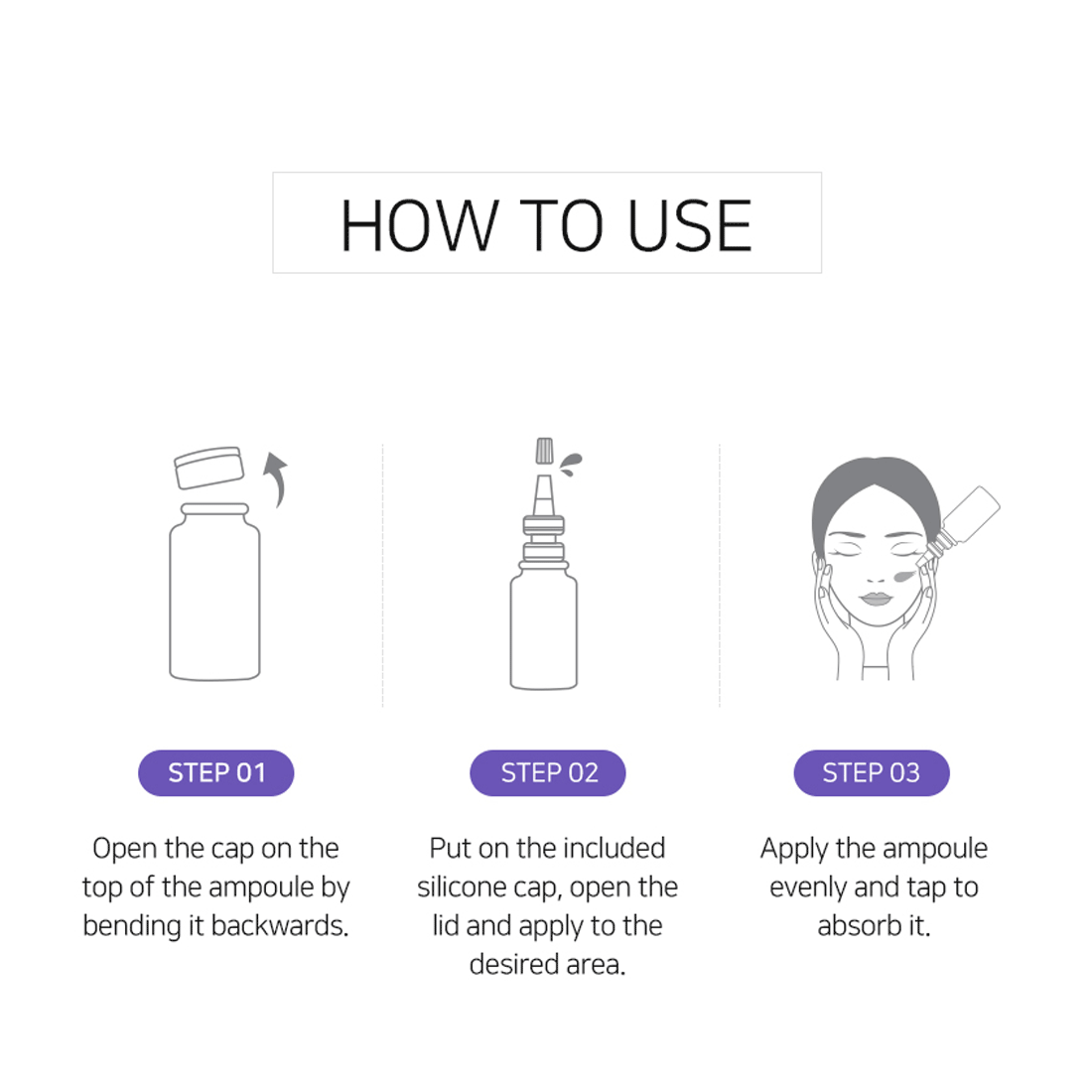 HOW TO USE

STEP 01

Open the cap on the top of the ampoule by bending it backwards.

STEP 02

Put on the included silicone cap, open the lid and apply to the desired area.

STEP 03

Apply the ampoule evenly and tap to absorb it.