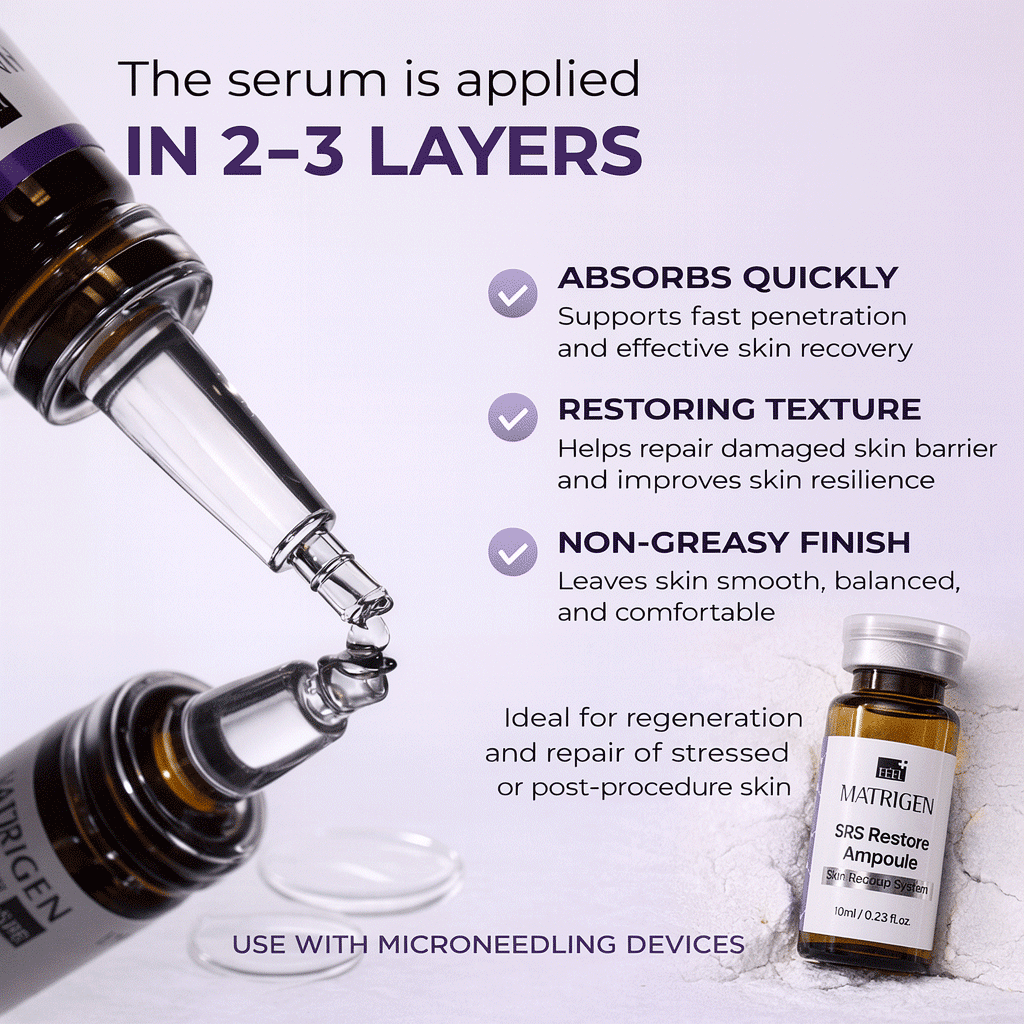 The serum is applied
IN 2–3 LAYERS

ABSORBS QUICKLY
Supports fast penetration and effective skin recovery

RESTORING TEXTURE
Helps repair damaged skin barrier and improves skin resilience

NON-GREASY FINISH
Leaves skin smooth, balanced, and comfortable

Ideal for regeneration and repair of stressed or post-procedure skin

MATRIGEN
SRS Restore Ampoule
Skin Recoup System
10ml / 0.23 fl.oz.

MATRIGEN

USE WITH MICRONEEDLING DEVICES