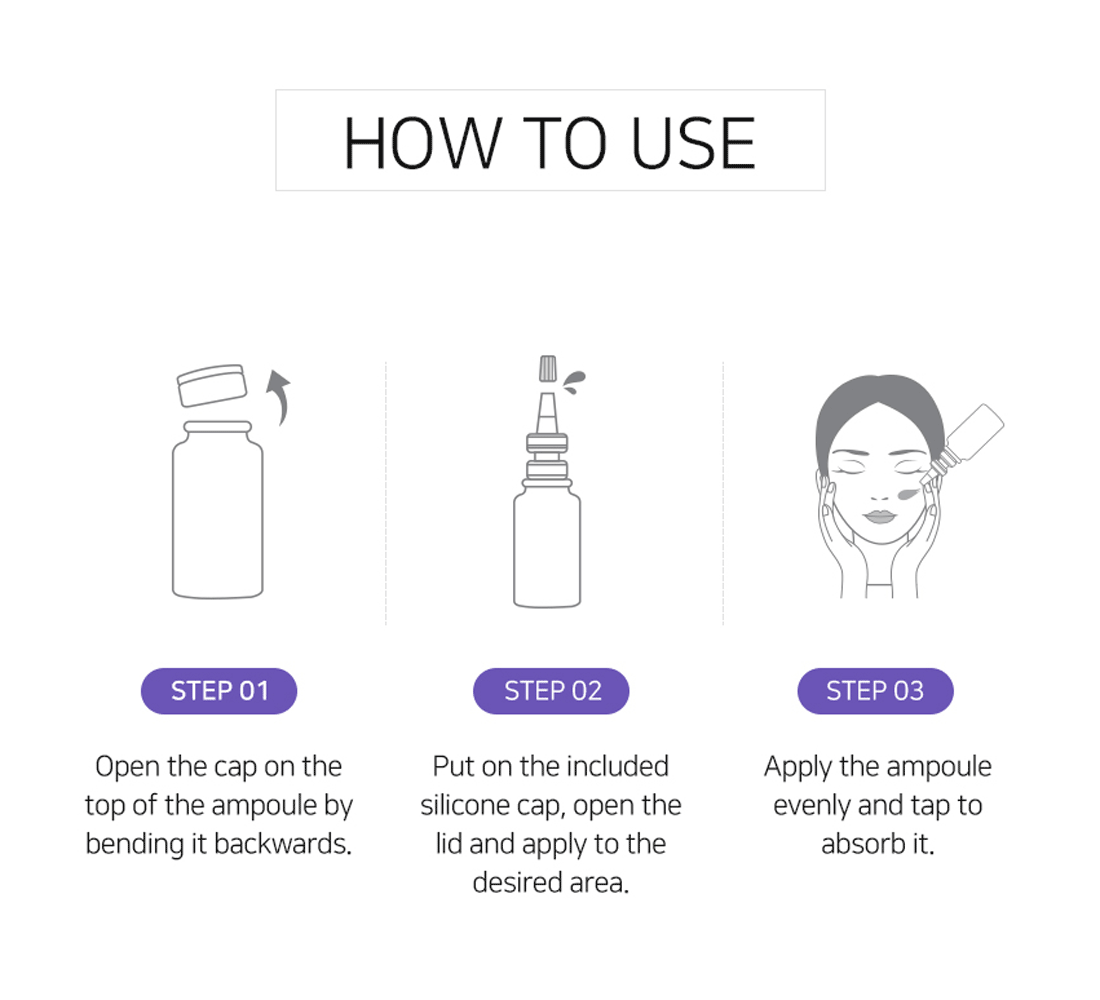 HOW TO USE

STEP 01

Open the cap on the top of the ampoule by bending it backwards.

STEP 02

Put on the included silicone cap, open the lid and apply to the desired area.

STEP 03

Apply the ampoule evenly and tap to absorb it.